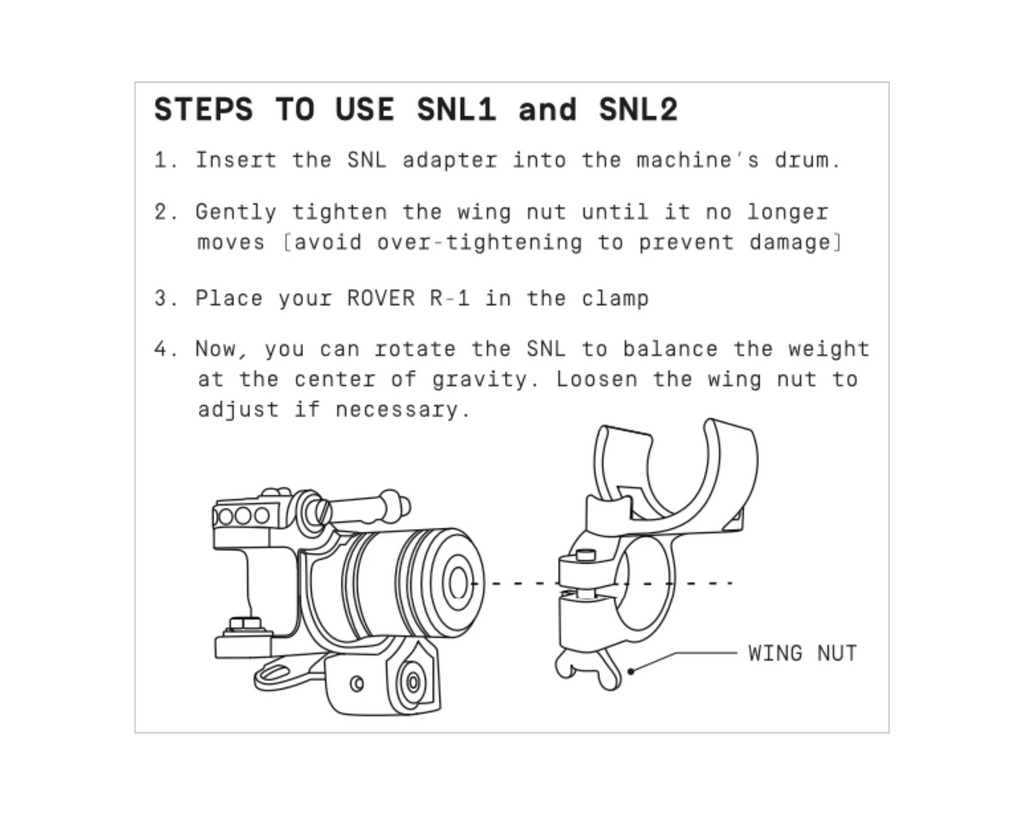 STEPS TO USE SNL1 and SNL2

1. Insert the SNL adapter into the machine's drum.

2. Gently tighten the wing nut until it no longer moves [avoid over-tightening to prevent damage]

3. Place your ROVER R-1 in the clamp

4. Now, you can rotate the SNL to balance the weight at the center of gravity. Loosen the wing nut to adjust if necessary.

WING NUT