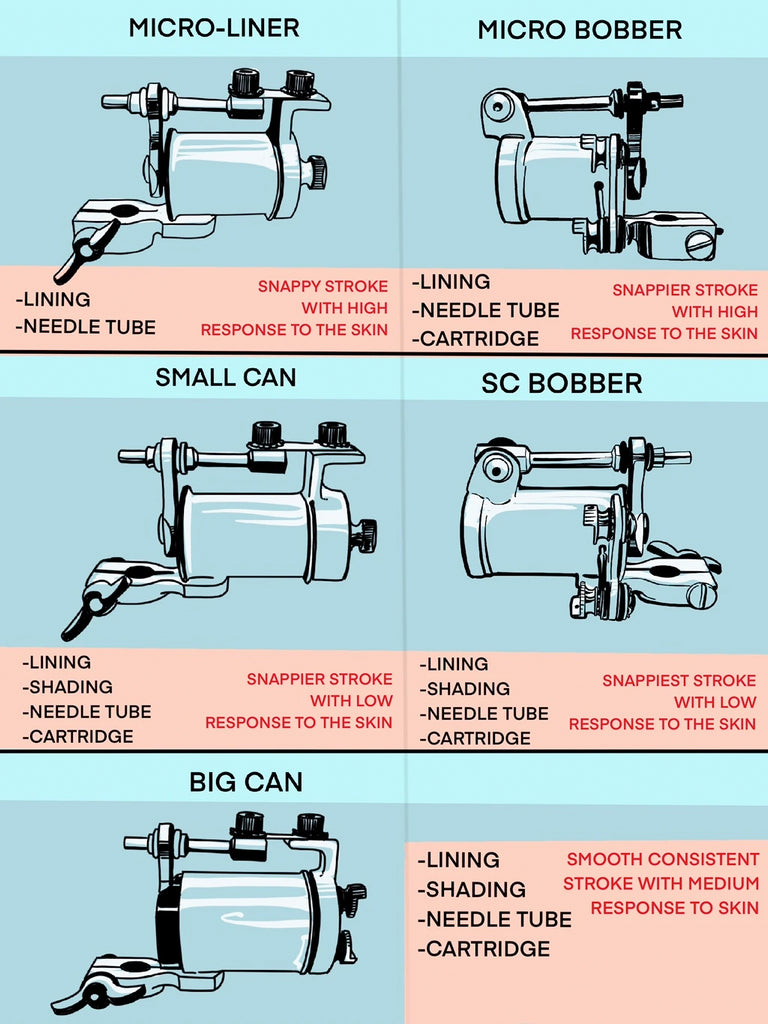 MICRO-LINER

-LINING
-NEEDLE TUBE

SNAPPY STROKE WITH HIGH RESPONSE TO THE SKIN

MICRO BOBBER

-LINING
-NEEDLE TUBE
-CARTRIDGE

SNAPPIER STROKE WITH HIGH RESPONSE TO THE SKIN

SMALL CAN

-LINING
-SHADING
-NEEDLE TUBE
-CARTRIDGE

SNAPPIER STROKE WITH LOW RESPONSE TO THE SKIN

SC BOBBER

-LINING
-SHADING
-NEEDLE TUBE
-CARTRIDGE

SNAPPIEST STROKE WITH LOW RESPONSE TO THE SKIN

BIG CAN

-LINING
-SHADING
-NEEDLE TUBE
-CARTRIDGE

SMOOTH CONSISTENT STROKE WITH MEDIUM RESPONSE TO SKIN